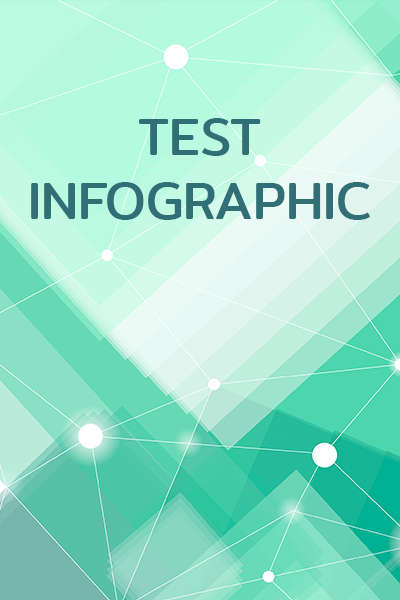 TEST
INFOGRAPHIC